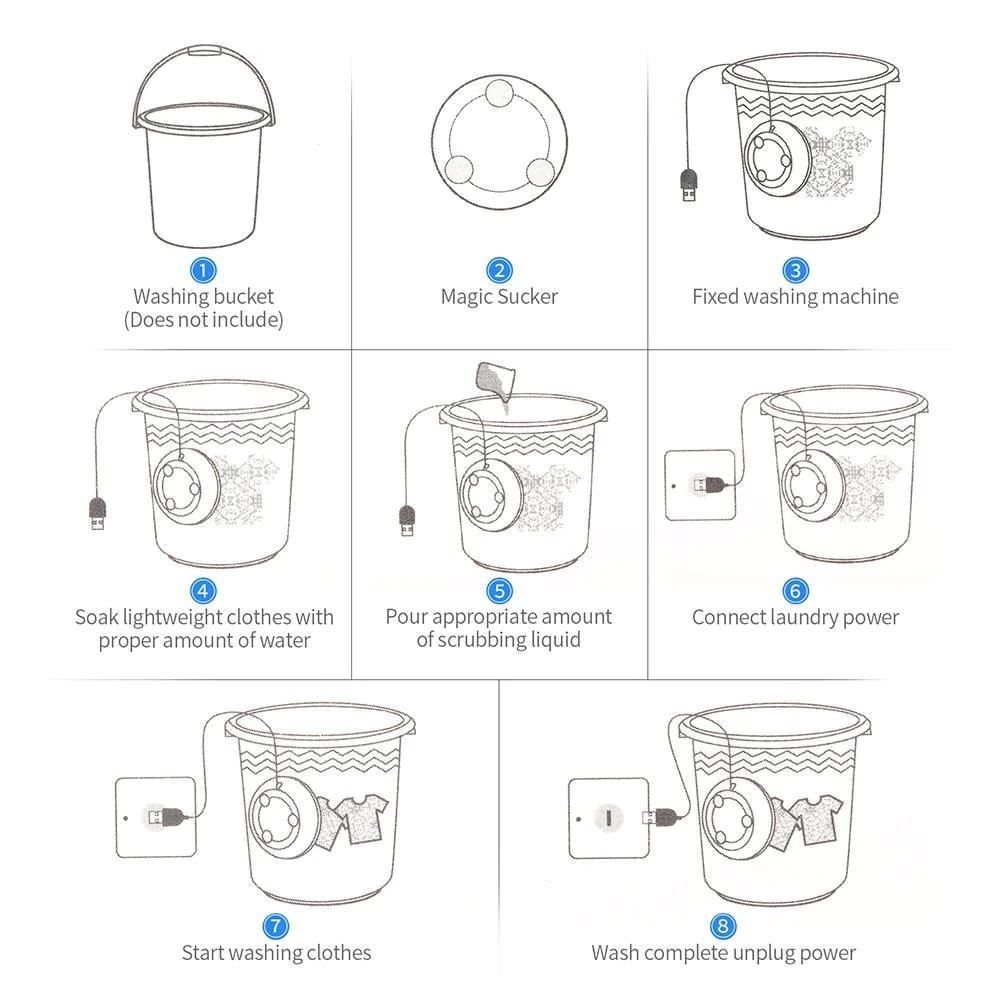 1
Washing bucket
(Does not include)

2
Magic Sucker

3
Fixed washing machine

4
Soak lightweight clothes with proper amount of water

5
Pour appropriate amount of scrubbing liquid

6
Connect laundry power

7
Start washing clothes

8
Wash complete unplug power